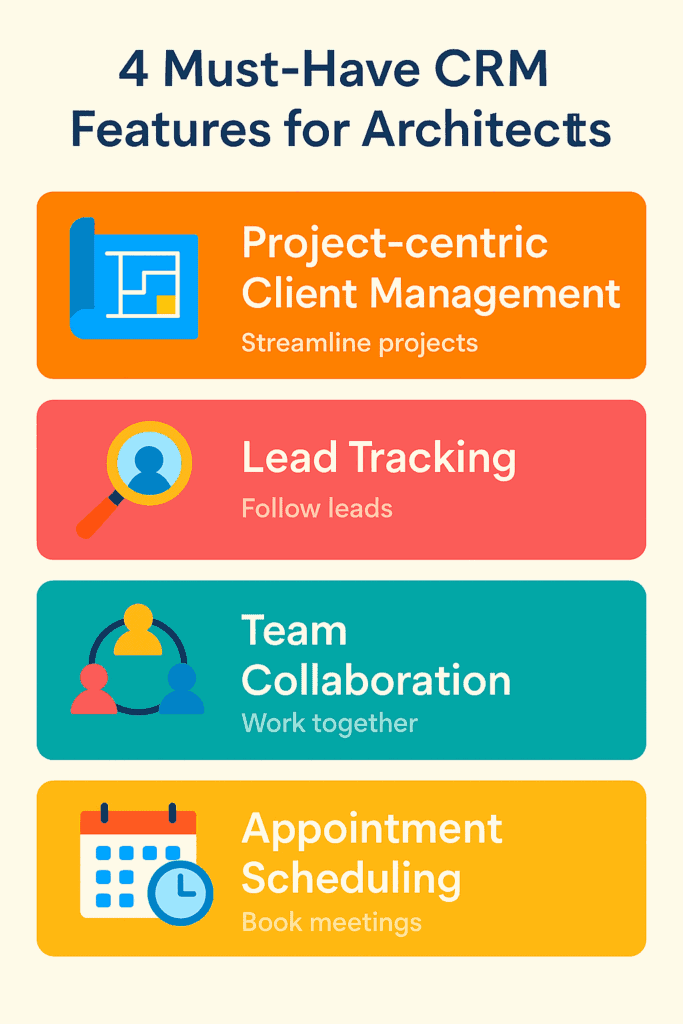 4 Must-Have CRM Features for Architects

Project-centric Client Management
Streamline projects

Lead Tracking
Follow leads

Team Collaboration
Work together

Appointment Scheduling
Book meetings