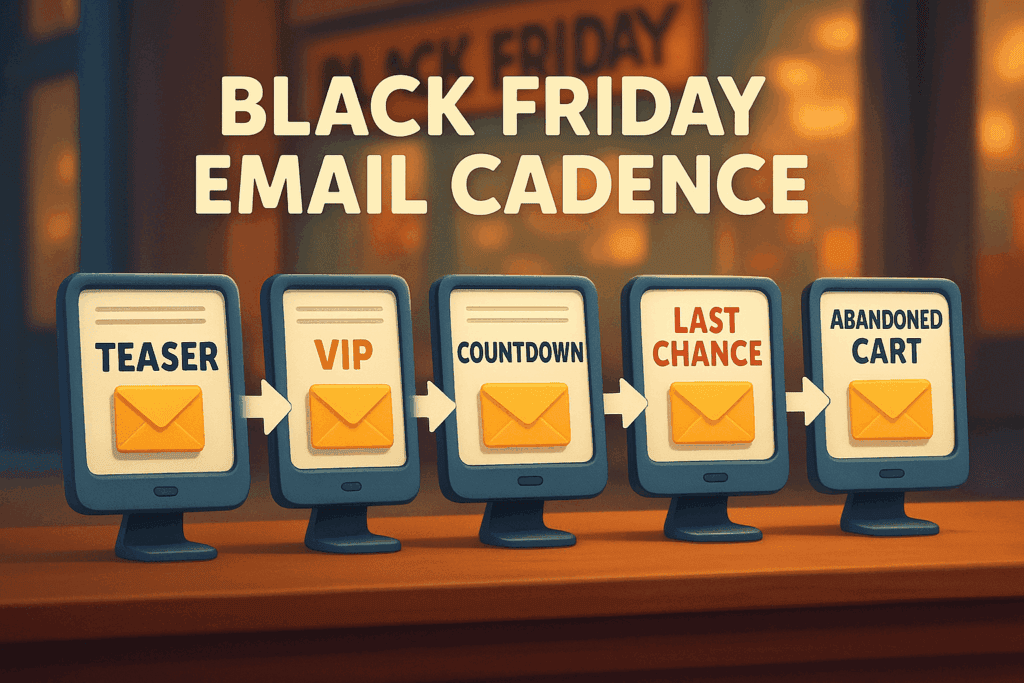 BLACK FRIDAY

BLACK FRIDAY
EMAIL CADENCE

TEASER

VIP

COUNTDOWN

LAST CHANCE

ABANDONED CART