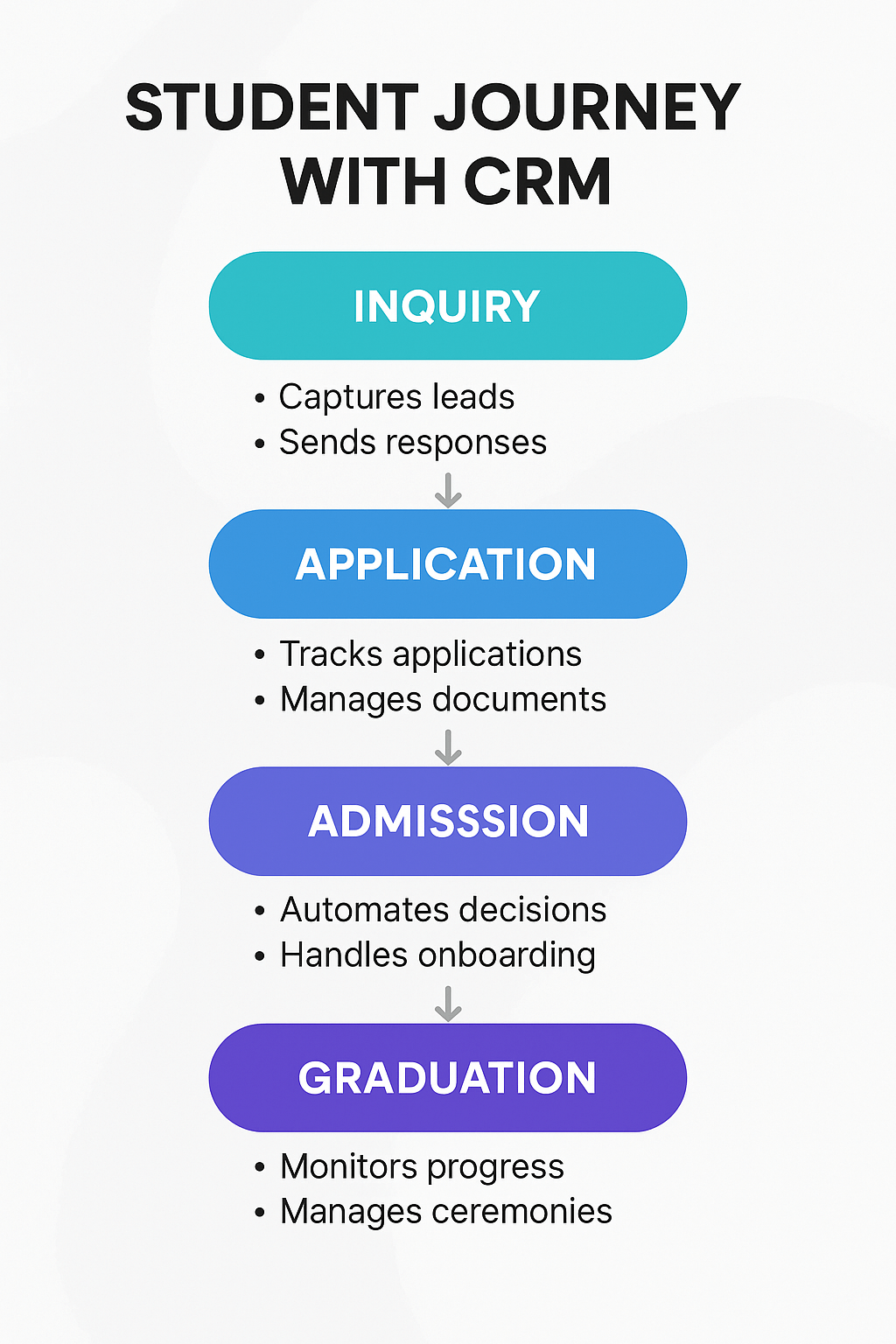 STUDENT JOURNEY WITH CRM

INQUIRY

• Captures leads
• Sends responses

APPLICATION

• Tracks applications
• Manages documents

ADMISSSION

• Automates decisions
• Handles onboarding

GRADUATION

• Monitors progress
• Manages ceremonies