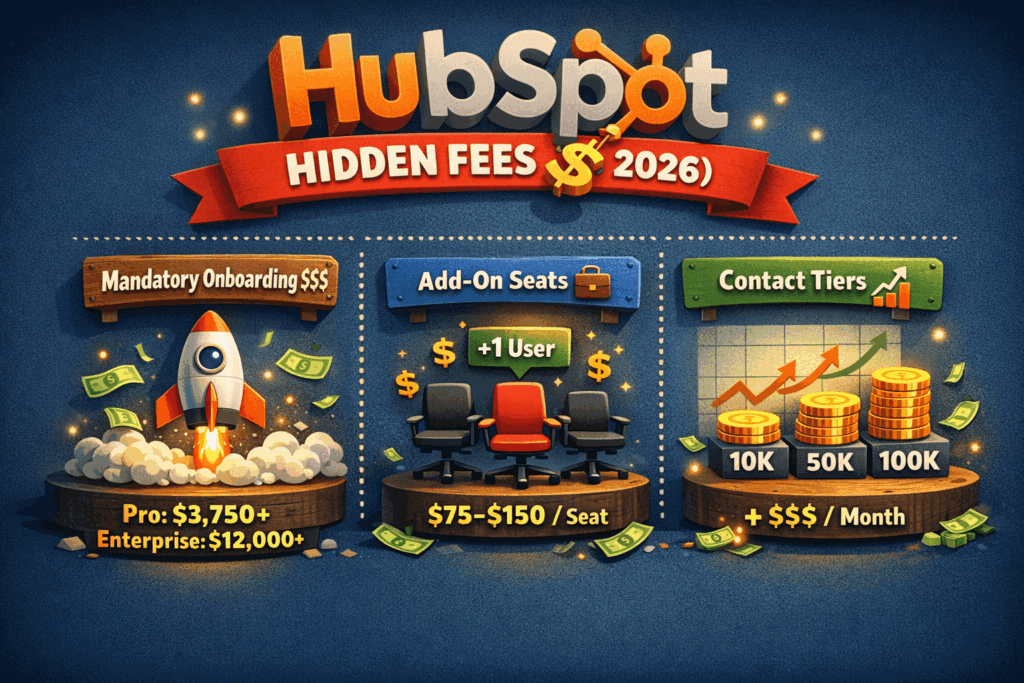 HubSpot

HIDDEN FEES $ 2026)

Mandatory Onboarding $$$

Pro: $3,750+
Enterprise: $12,000+

Add-On Seats

+1 User

$ $ $

$75–$150 / Seat

Contact Tiers

10K 50K 100K

+ $$$ / Month